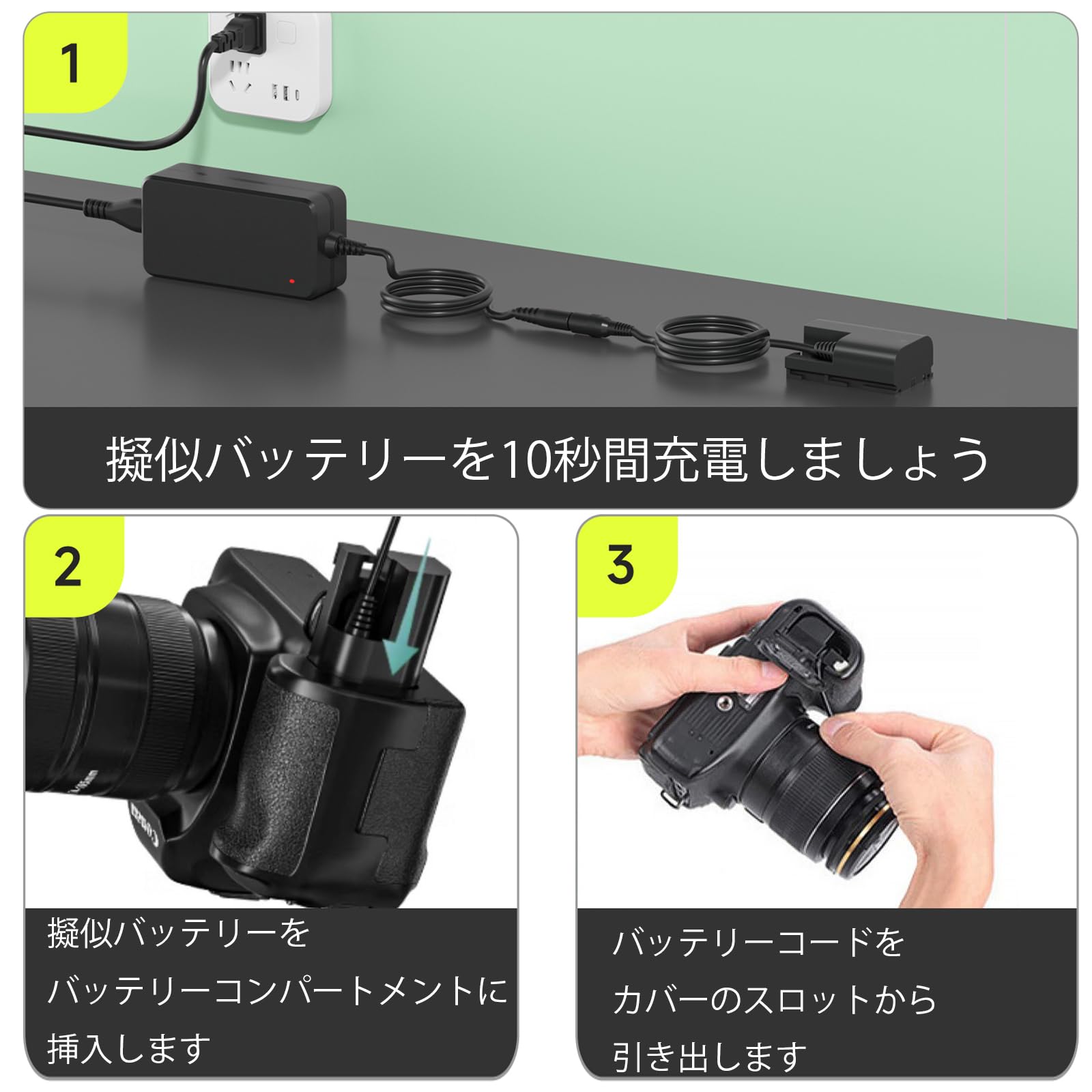 1

擬似バッテリーを10秒間充電しましょう

2

擬似バッテリーを
バッテリーコンパートメントに
挿入します

3

バッテリーコードを
カバーのスロットから
引き出します